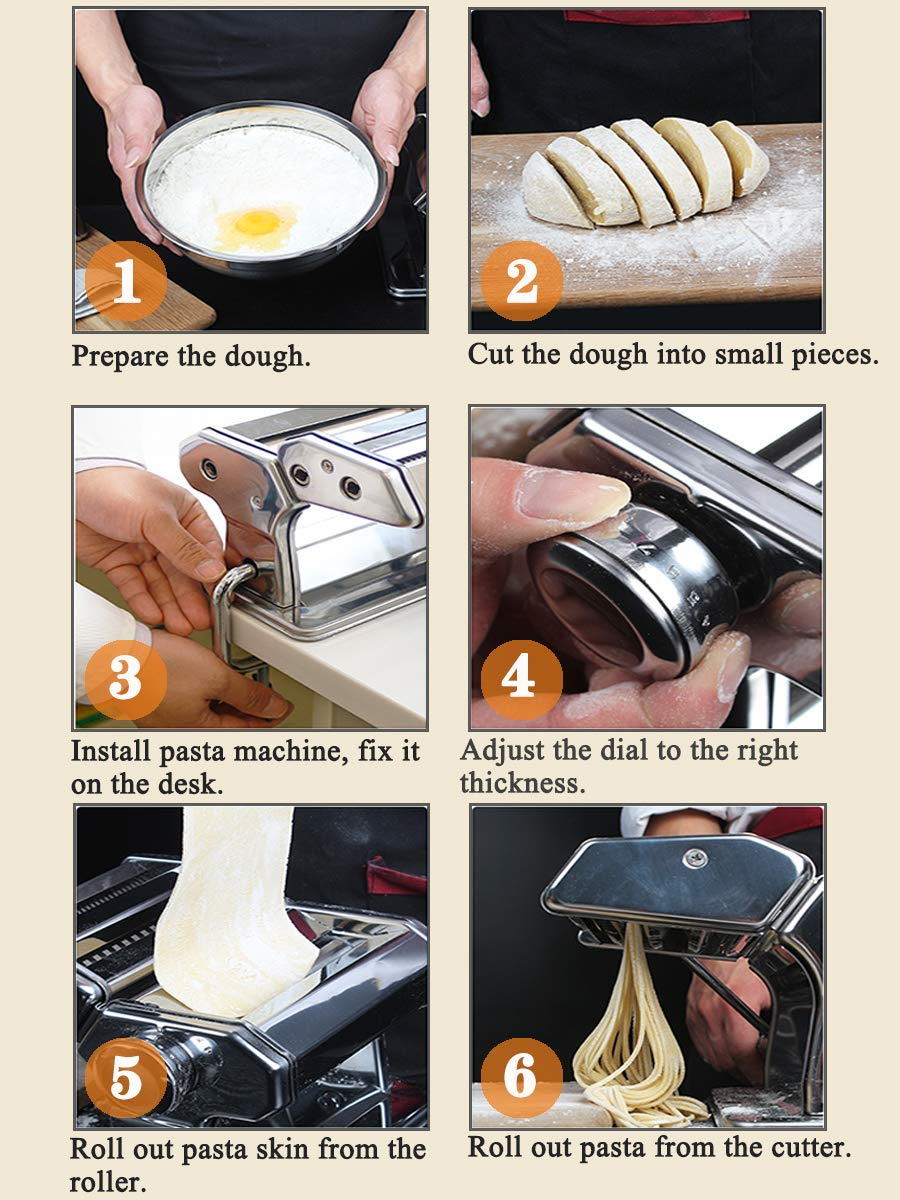 1

Prepare the dough.

2

Cut the dough into small pieces.

3

Install pasta machine, fix it on the desk.

4

Adjust the dial to the right thickness.

5

Roll out pasta skin from the roller.

6

Roll out pasta from the cutter.